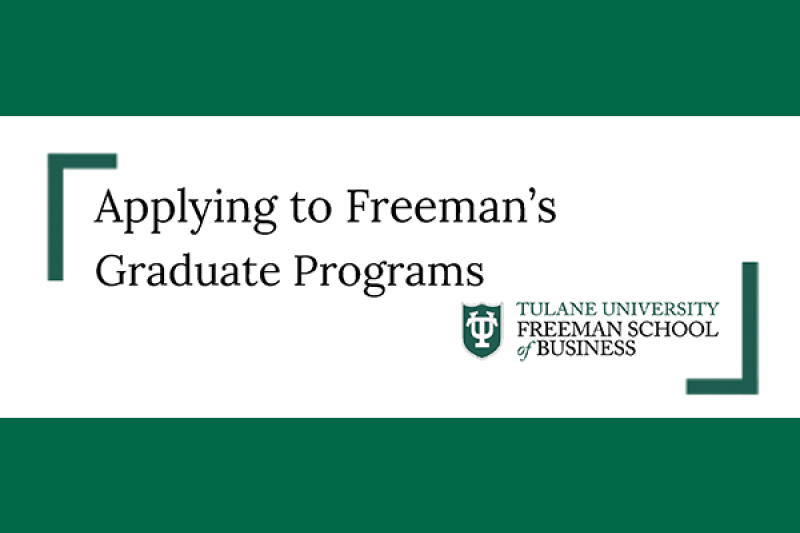 Applying to Freeman's Graduate Programs

TU

TULANE UNIVERSITY
FREEMAN SCHOOL
of BUSINESS